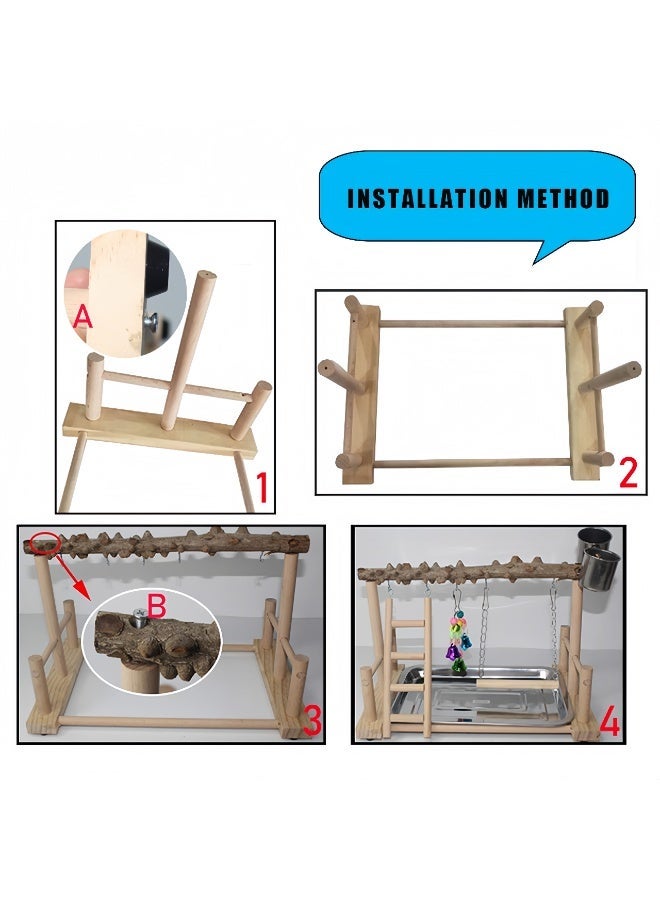 INSTALLATION METHOD

A

1

2

B

3

4